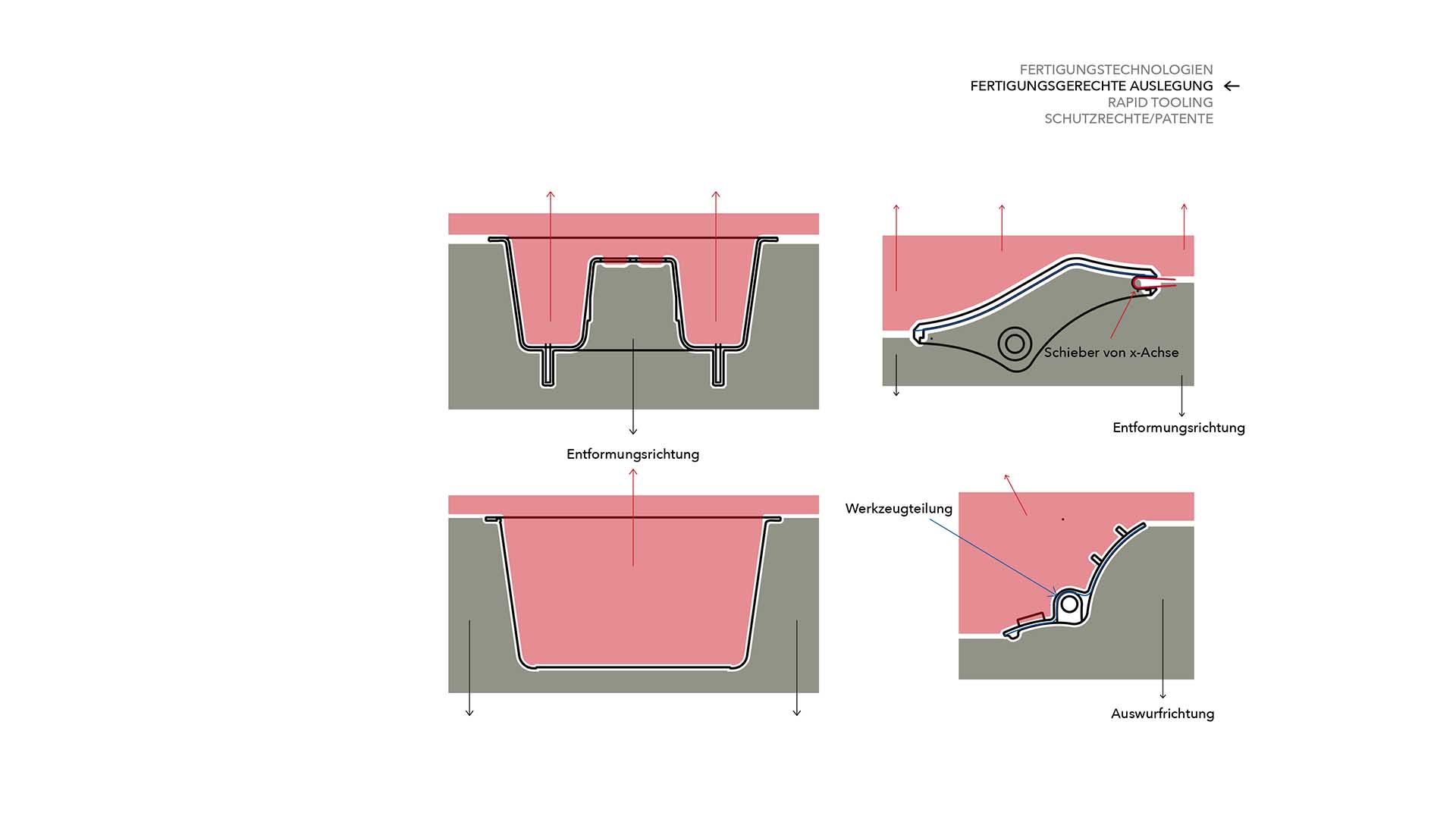 FERTIGUNGSTECHNOLOGIEN
FERTIGUNGSGERECHTE AUSLEGUNG ←
RAPID TOOLING
SCHUTZRECHTE/PATENTE

Schieber von x-Achse

Entformungsrichtung

Entformungsrichtung

Werkzeugteilung

Auswurfrichtung